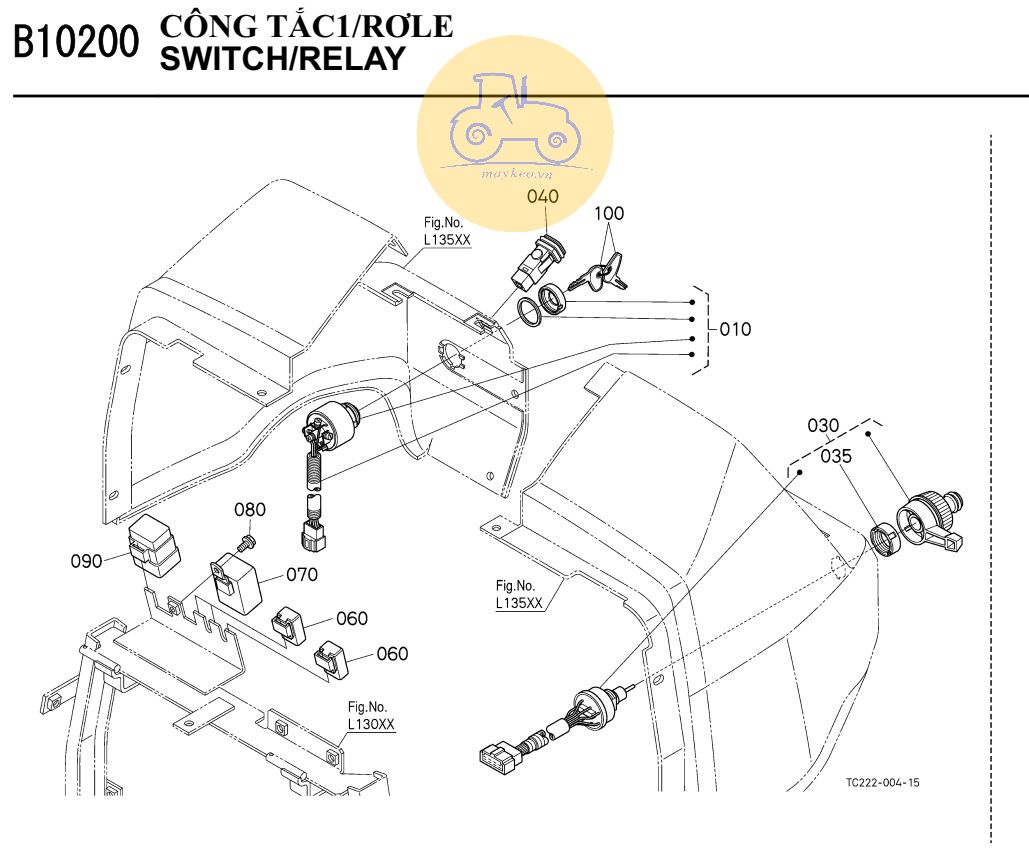 B10200 CÔNG TẮC1/RƠLE
SWITCH/RELAY

maykeo.vn

040
100
Fig.No.
L135XX
010
030
035
080
090
070
060
060
Fig.No.
L135XX
Fig.No.
L130XX
TC222-004-15